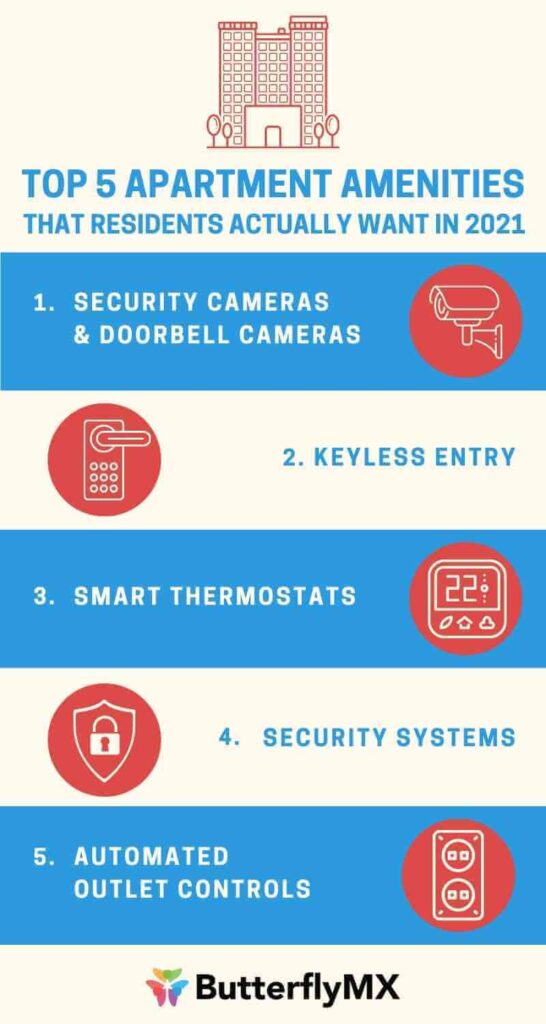 TOP 5 APARTMENT AMENITIES
THAT RESIDENTS ACTUALLY WANT IN 2021

1. SECURITY CAMERAS & DOORBELL CAMERAS

2. KEYLESS ENTRY

3. SMART THERMOSTATS

22

4. SECURITY SYSTEMS

5. AUTOMATED OUTLET CONTROLS

ButterflyMX