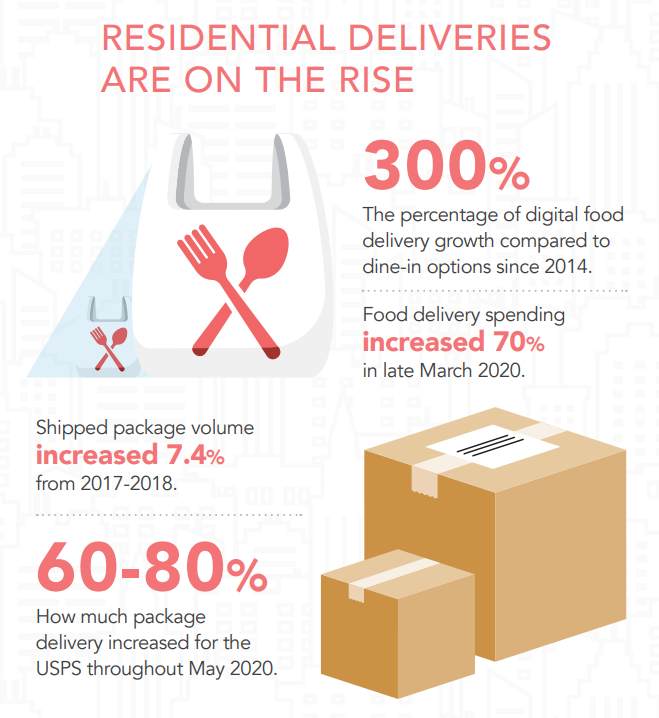 RESIDENTIAL DELIVERIES ARE ON THE RISE

300%

The percentage of digital food delivery growth compared to dine-in options since 2014.

Food delivery spending increased 70% in late March 2020.

Shipped package volume increased 7.4% from 2017-2018.

60-80%

How much package delivery increased for the USPS throughout May 2020.