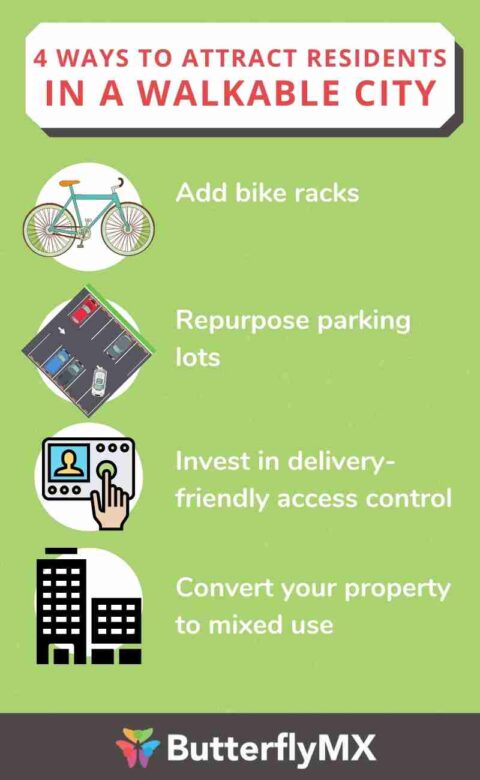 4 WAYS TO ATTRACT RESIDENTS IN A WALKABLE CITY

Add bike racks

Repurpose parking lots

Invest in delivery-friendly access control

Convert your property to mixed use

ButterflyMX